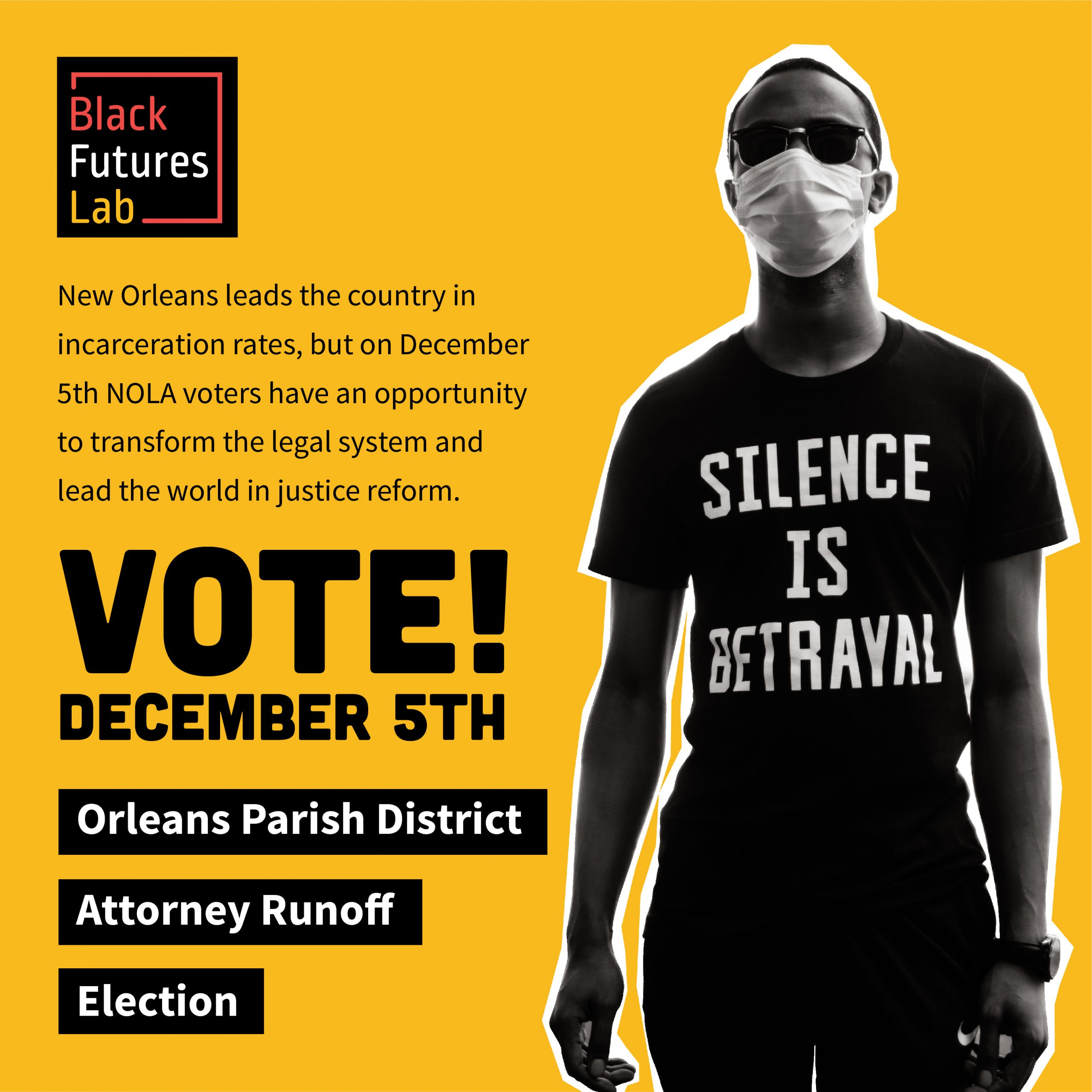 Black Futures Lab

New Orleans leads the country in incarceration rates, but on December 5th NOLA voters have an opportunity to transform the legal system and lead the world in justice reform.

VOTE!
DECEMBER 5TH

Orleans Parish District Attorney Runoff Election

SILENCE IS BETRAYAL